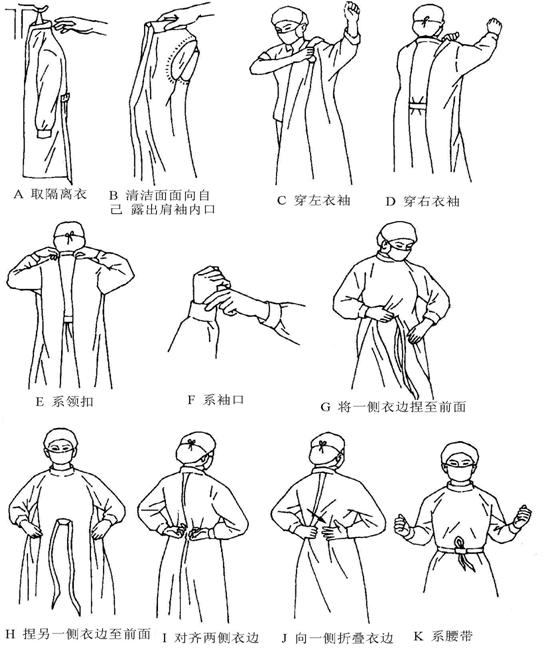 A 取隔离衣

B 清洁面面向自己 露出肩袖内口

C 穿左衣袖

D 穿右衣袖

E 系领扣

F 系袖口

G 将一侧衣边捏至前面

H 捏另一侧衣边至前面

I 对齐两侧衣边

J 向一侧折叠衣边

K 系腰带